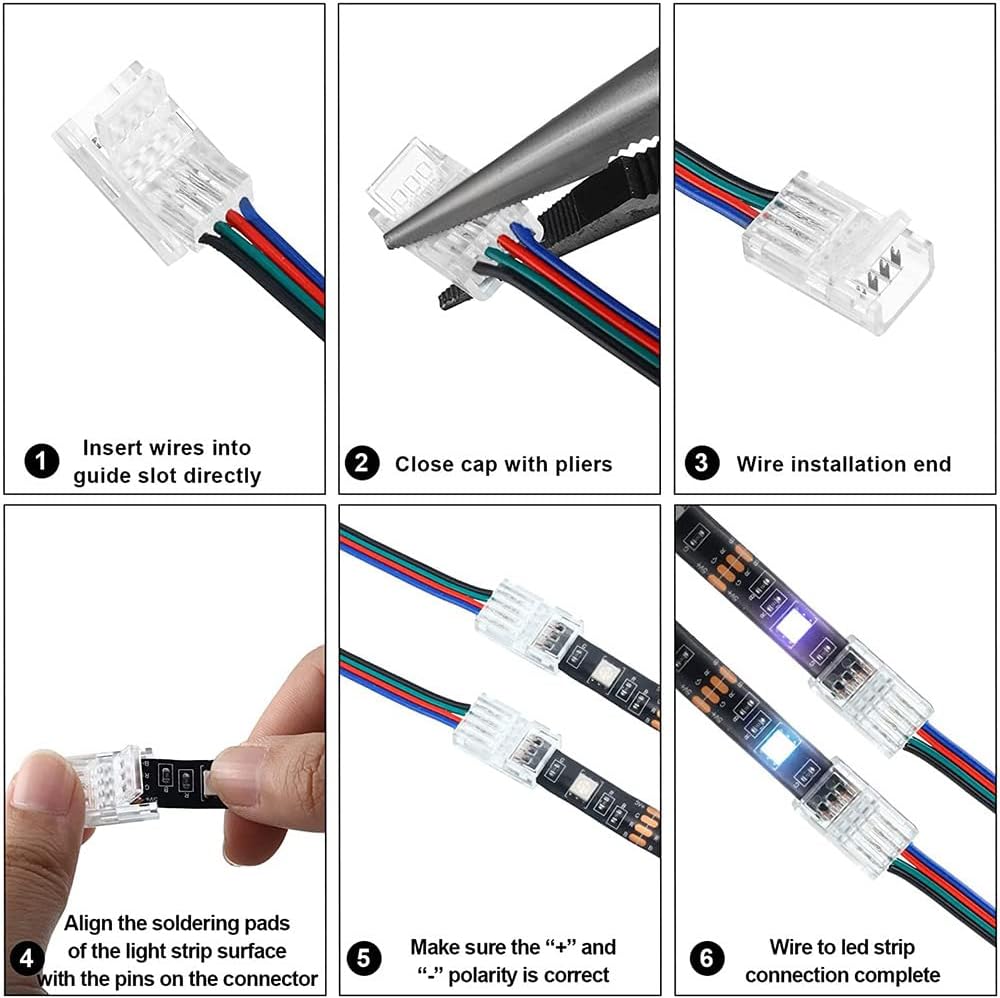 1 Insert wires into guide slot directly

2 Close cap with pliers

3 Wire installation end

4 Align the soldering pads of the light strip surface with the pins on the connector

5 Make sure the "+" and "-" polarity is correct

6 Wire to led strip connection complete