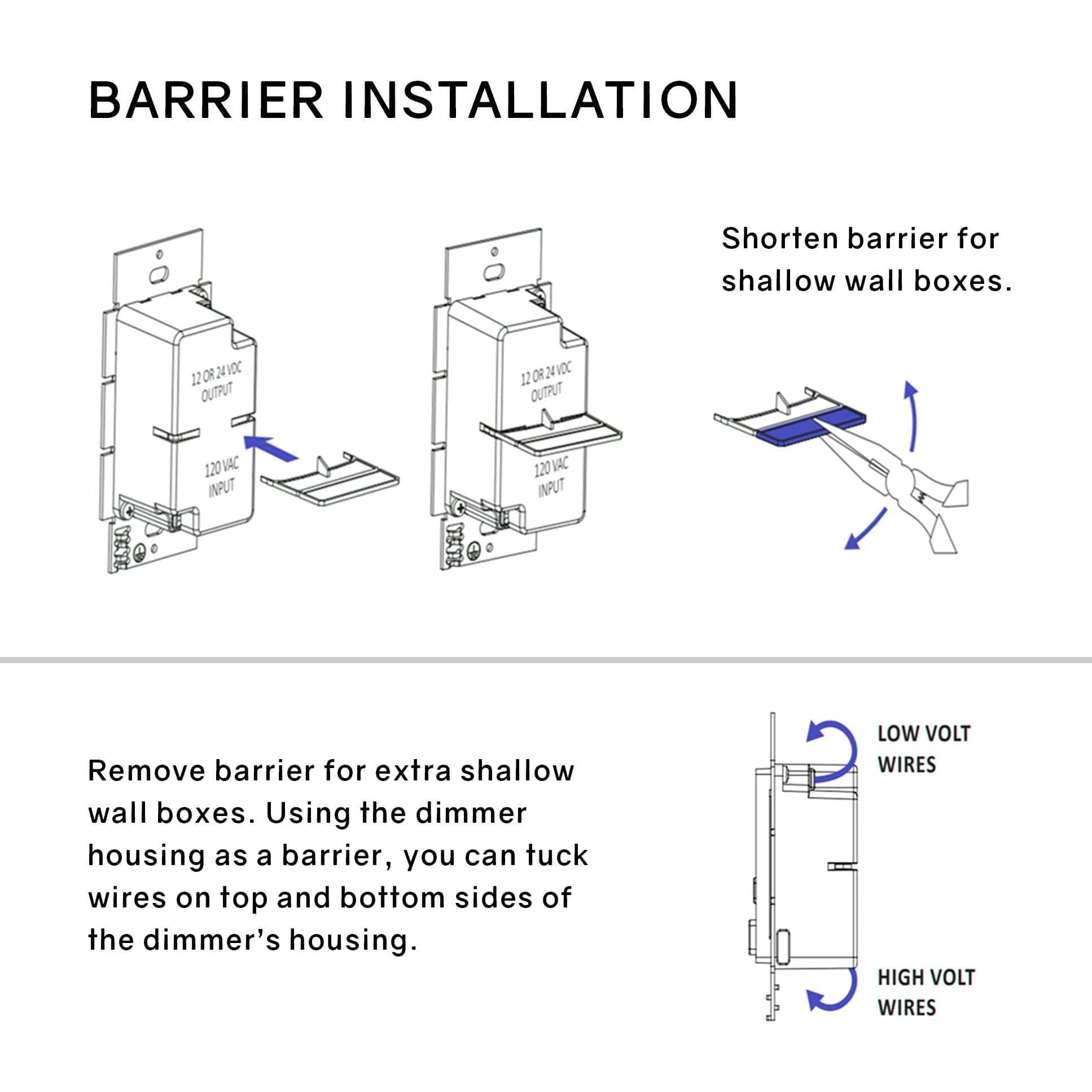 BARRIER INSTALLATION

12 OR 24 VDC
OUTPUT

120 VAC
INPUT

12 OR 24 VDC
OUTPUT

120 VAC
INPUT

Shorten barrier for shallow wall boxes.

Remove barrier for extra shallow wall boxes. Using the dimmer housing as a barrier, you can tuck wires on top and bottom sides of the dimmer's housing.

LOW VOLT
WIRES

HIGH VOLT
WIRES