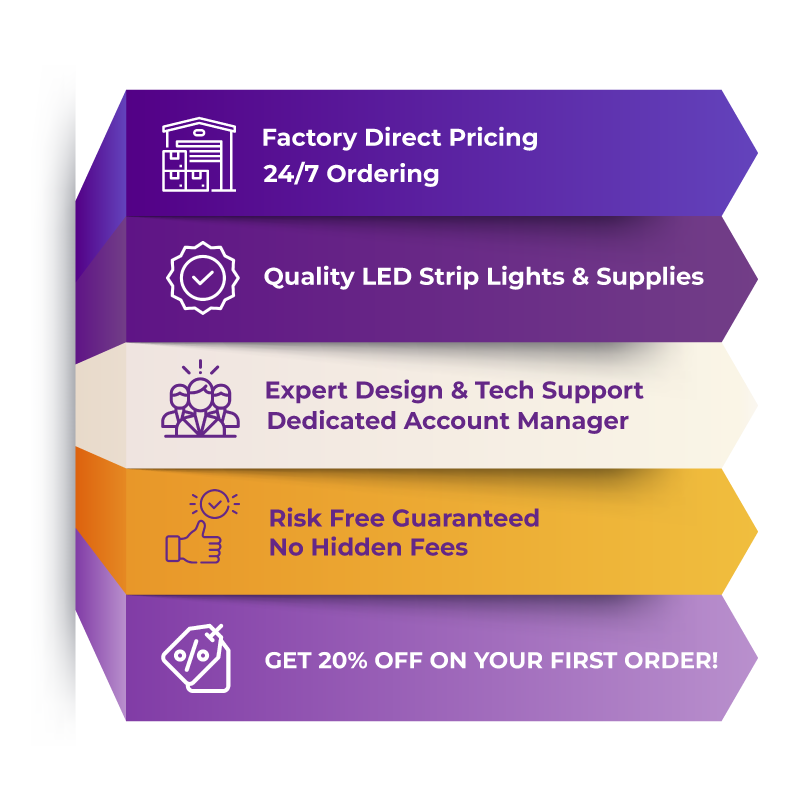 Factory Direct Pricing
24/7 Ordering

Quality LED Strip Lights & Supplies

Expert Design & Tech Support
Dedicated Account Manager

Risk Free Guaranteed
No Hidden Fees

GET 20% OFF ON YOUR FIRST ORDER!