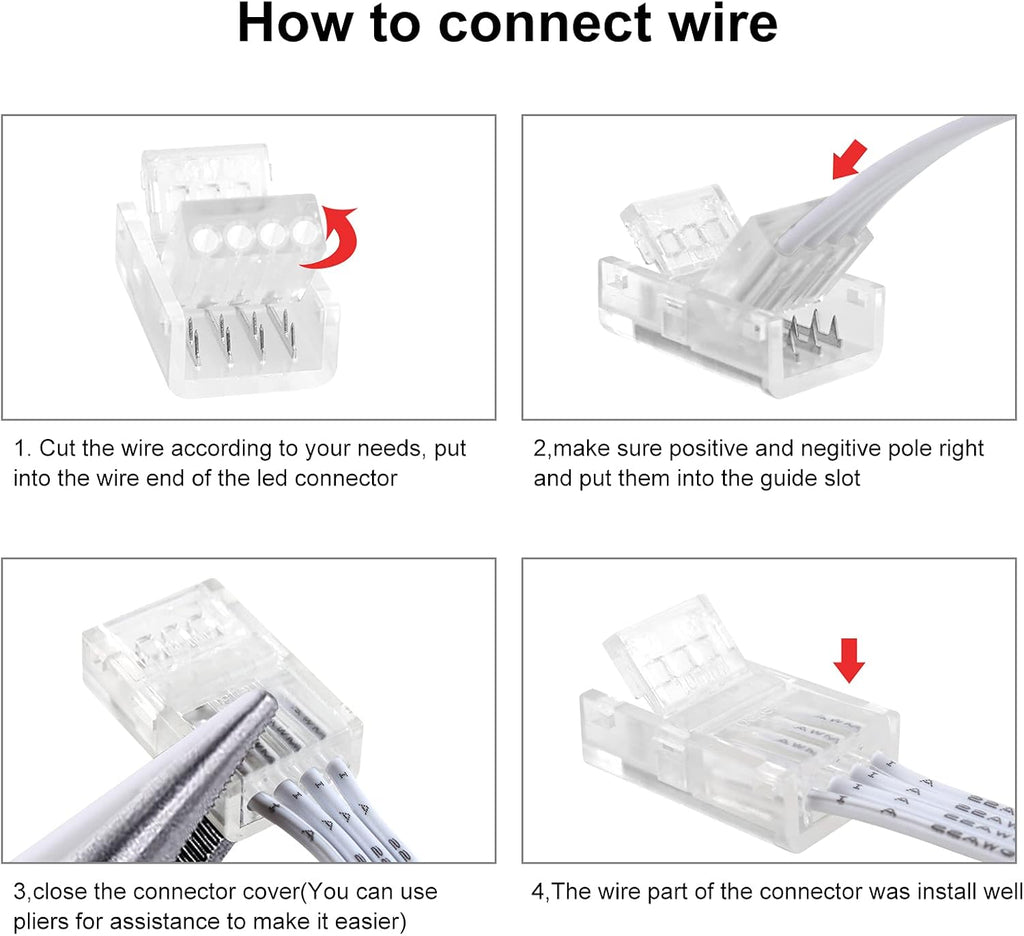 How to connect wire

1. Cut the wire according to your needs, put into the wire end of the led connector

2,make sure positive and negitive pole right and put them into the guide slot

3,close the connector cover(You can use pliers for assistance to make it easier)

4,The wire part of the connector was install well